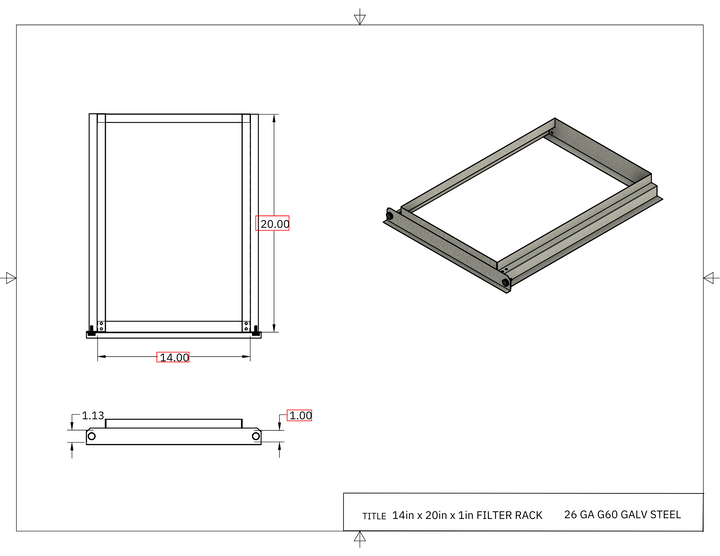 20.00

14.00

1.13

1.00

TITLE 14in x 20in x 1in FILTER RACK 26 GA G60 GALV STEEL