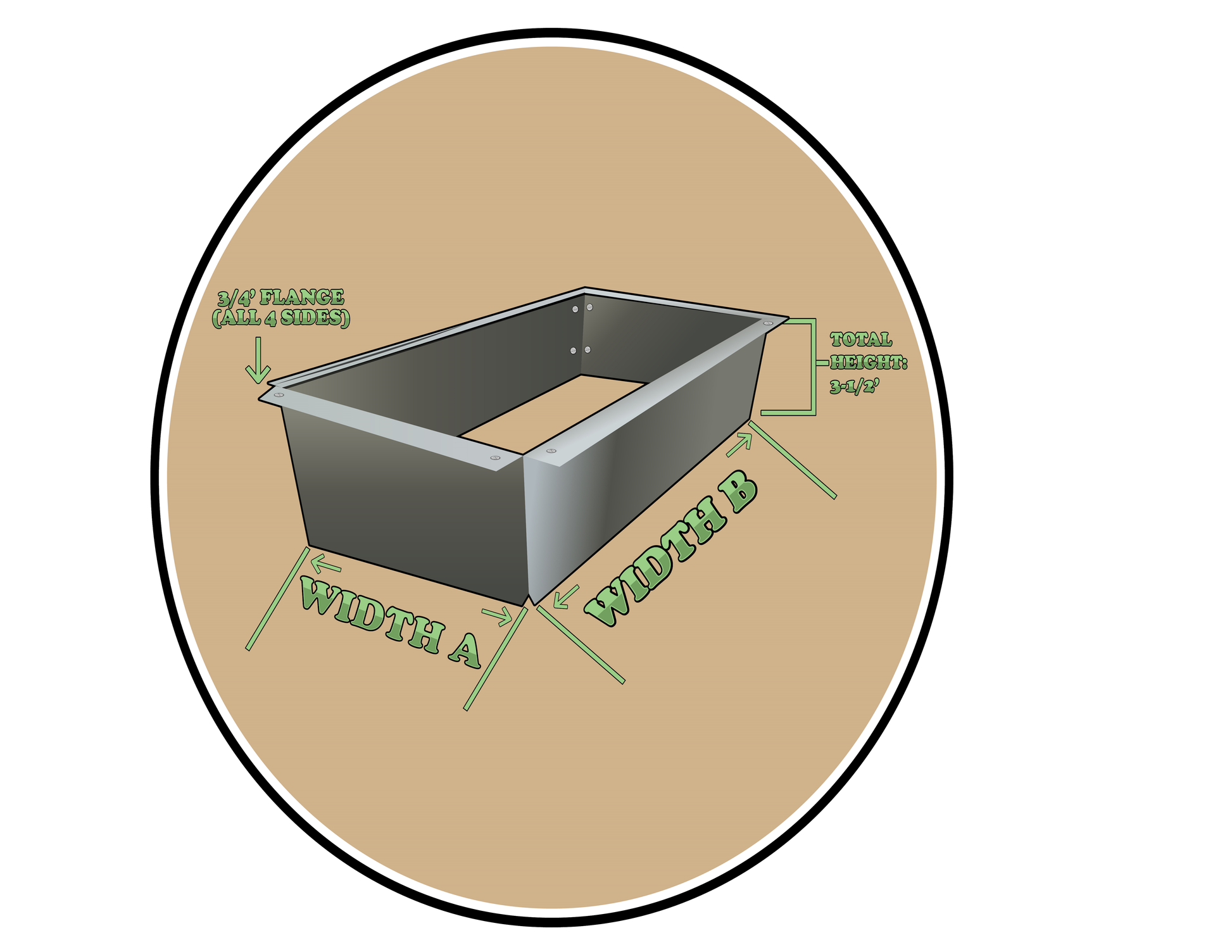 3/4' FLANGE
(ALL 4 SIDES)

TOTAL
HEIGHT:
3-1/2'

WIDTH A

WIDTH B