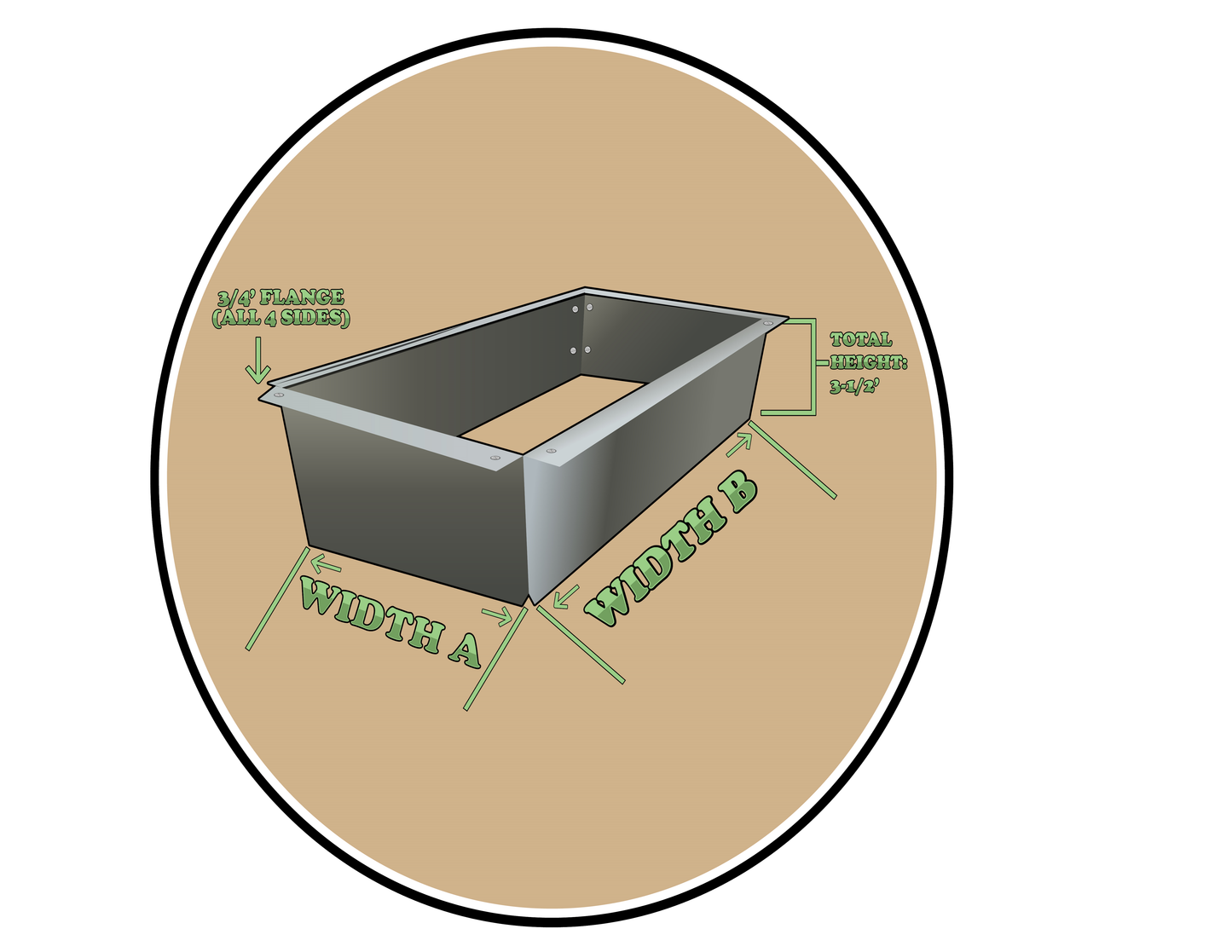 3/4' FLANGE
(ALL 4 SIDES)

TOTAL HEIGHT: 3-1/2'

WIDTH A

WIDTH B