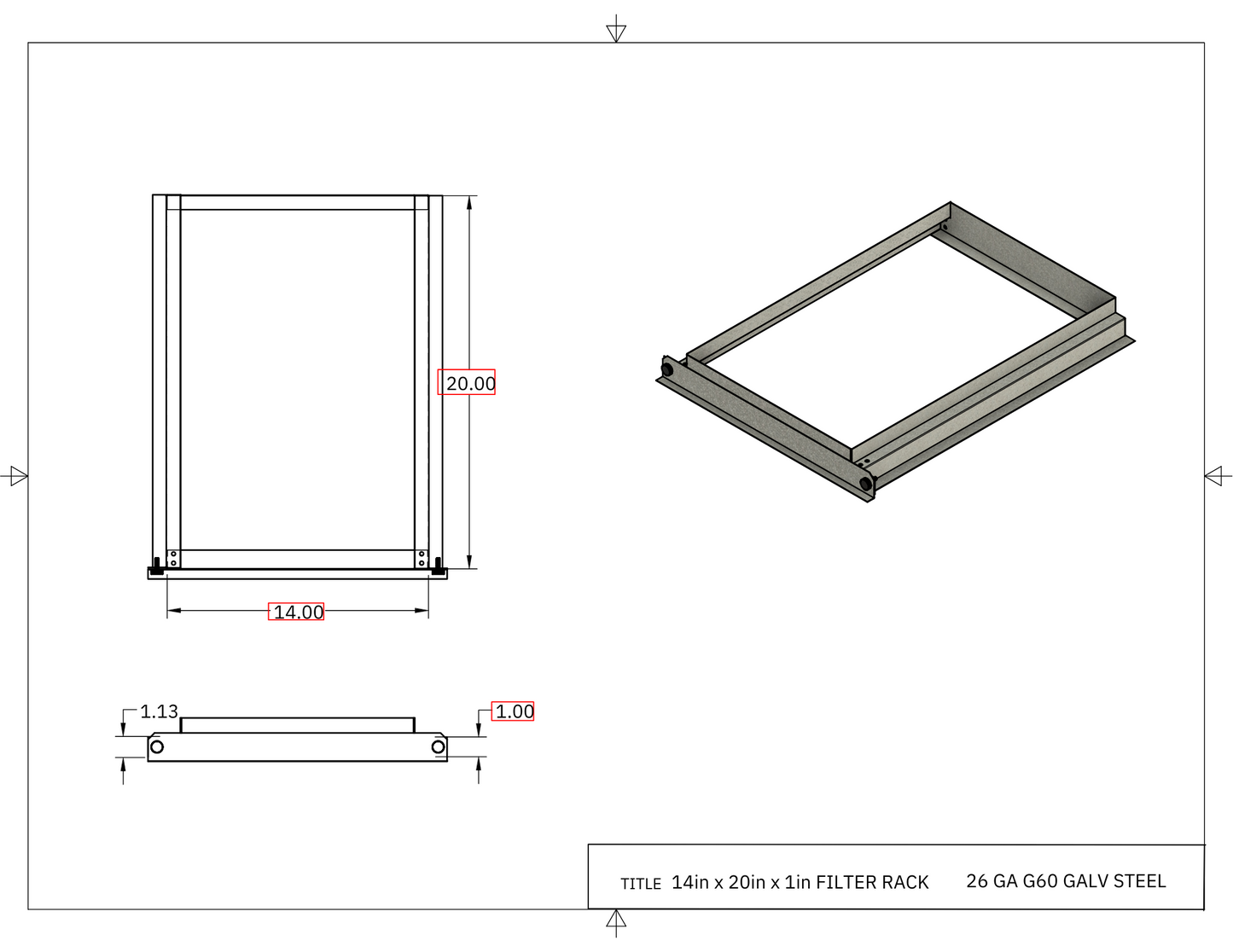 20.00

14.00

1.13

1.00

TITLE 14in x 20in x 1in FILTER RACK 26 GA G60 GALV STEEL